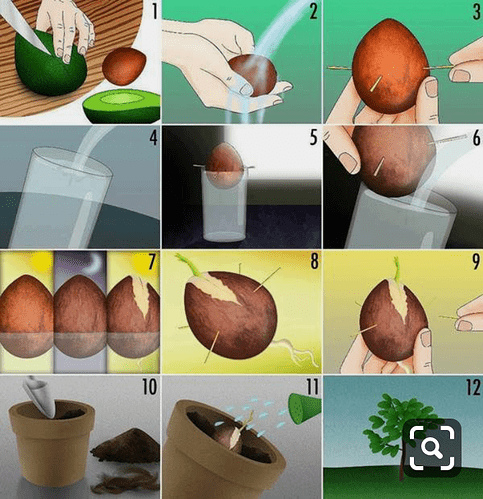 1
2
3
4
5
6
7
8
9
10
11
12