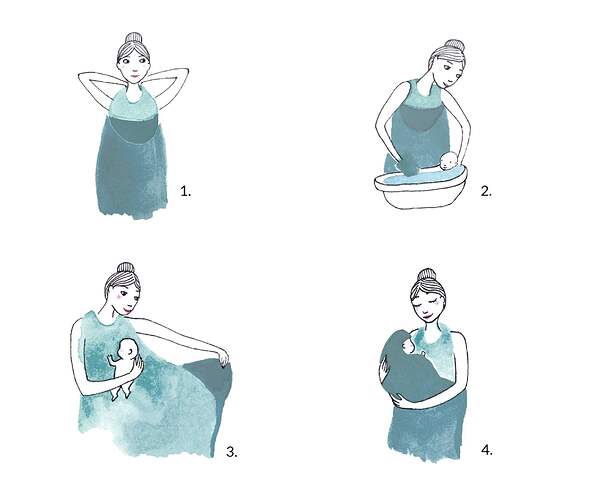 1.

2.

3.

4.