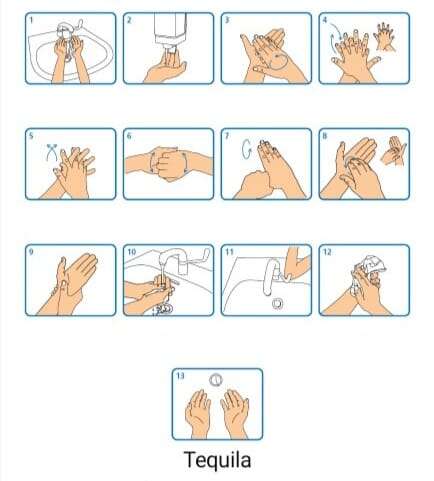 1

2

3

4

5

6

7

8

9

10

11

12

13

Tequila