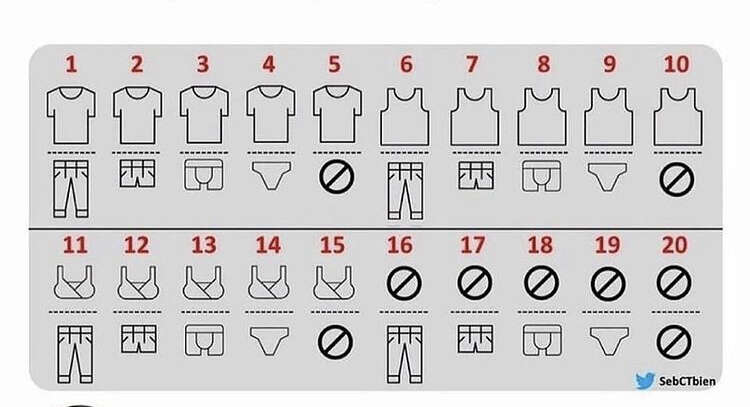 1 2 3 4 5 6 7 8 9 10

11 12 13 14 15 16 17 18 19 20

SebCTbien