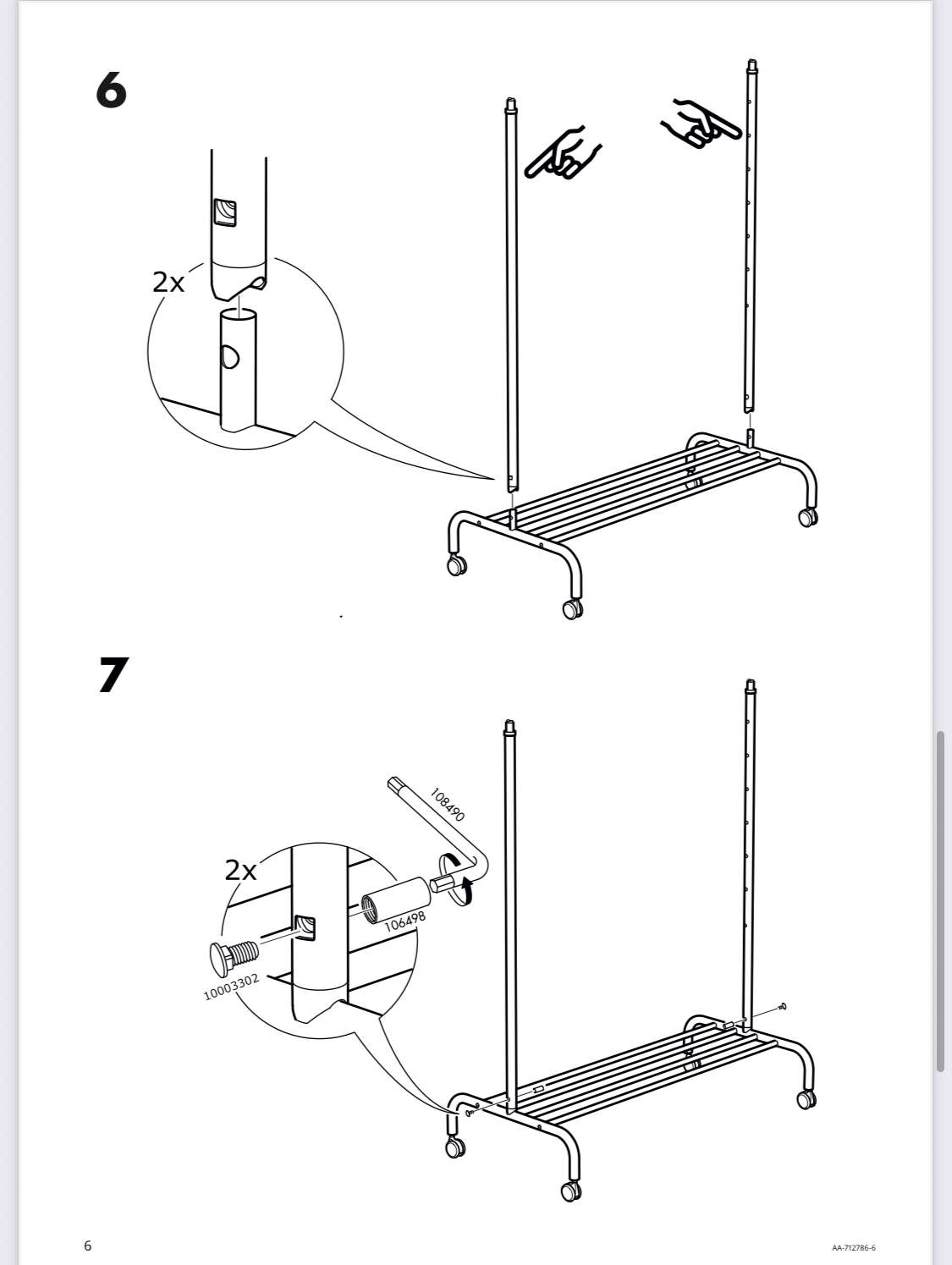 6

2x

7

2x

108490

106498

10003302

6

AA-712786-6