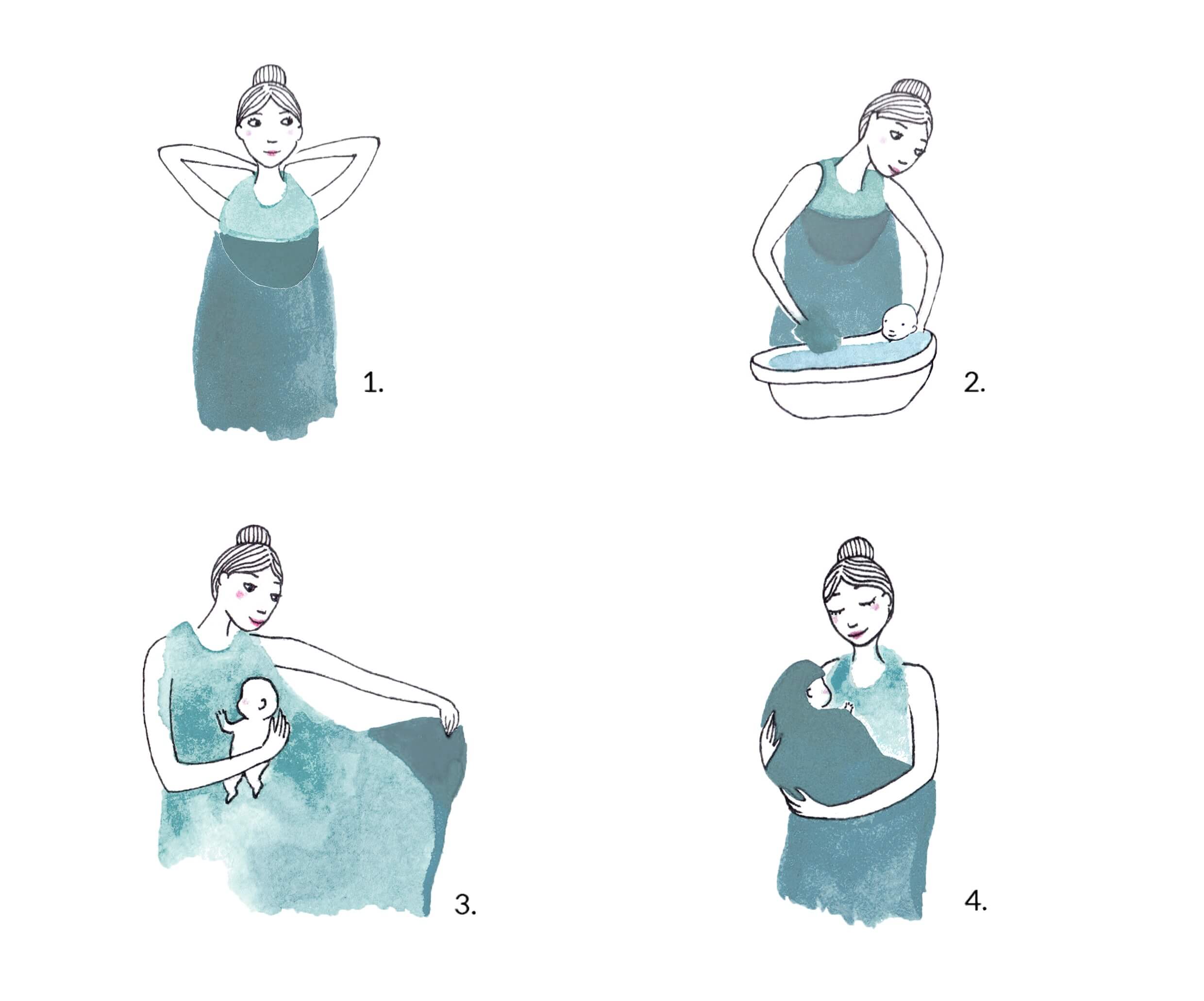 1.

2.

3.

4.